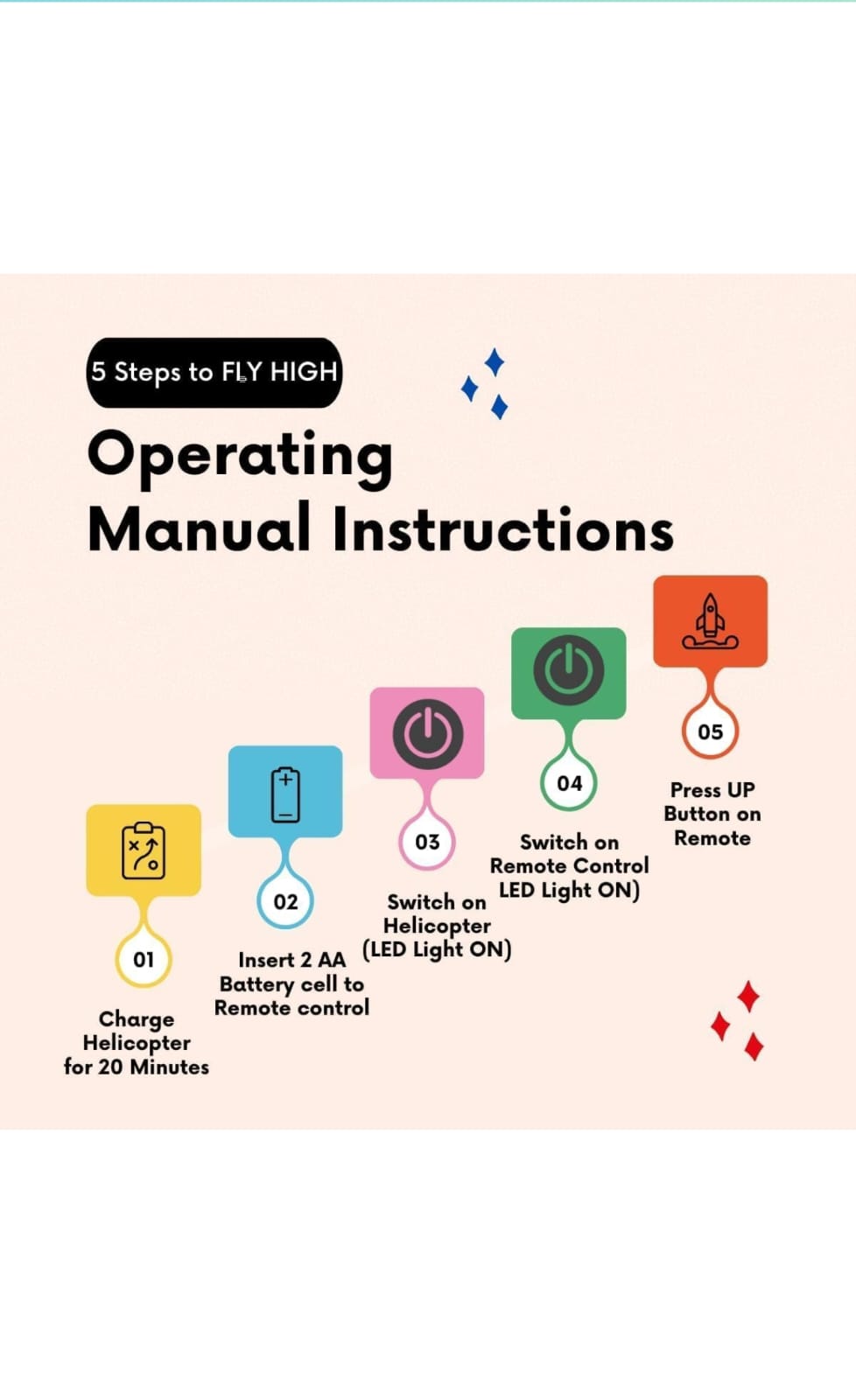 5 Steps to FLY HIGH

Operating Manual Instructions

01
Charge Helicopter for 20 Minutes

02
Insert 2 AA Battery cell to Remote control

03
Switch on Helicopter (LED Light ON)

04
Switch on Remote Control LED Light ON)

05
Press UP Button on Remote